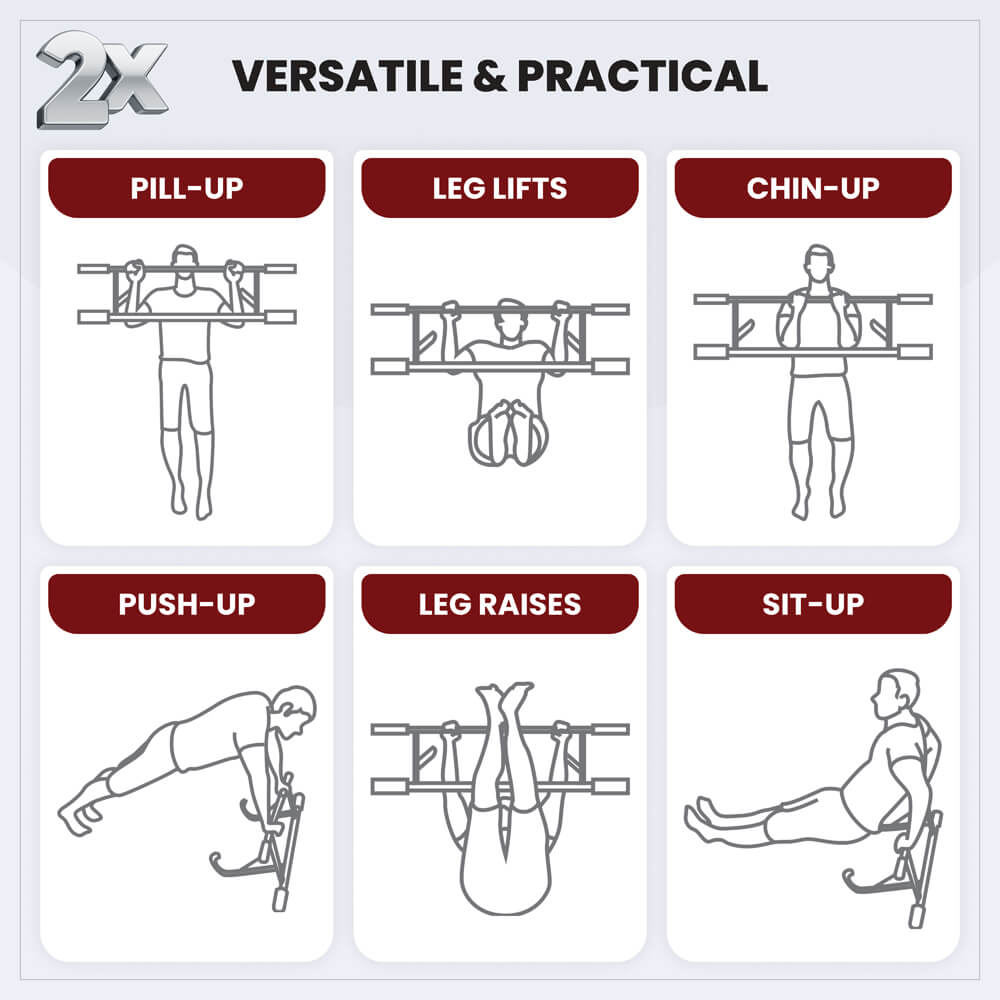 2X

VERSATILE & PRACTICAL

PILL-UP

LEG LIFTS

CHIN-UP

PUSH-UP

LEG RAISES

SIT-UP