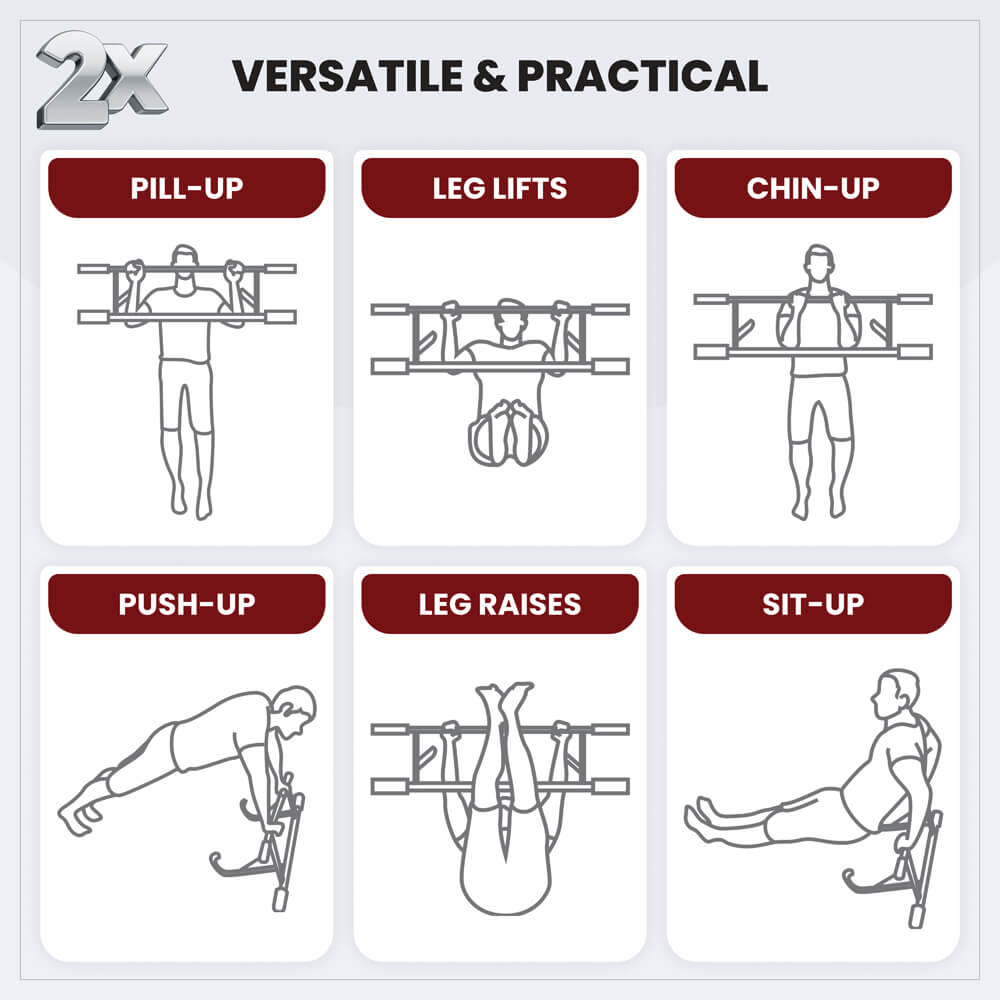 2X

VERSATILE & PRACTICAL

PILL-UP

LEG LIFTS

CHIN-UP

PUSH-UP

LEG RAISES

SIT-UP